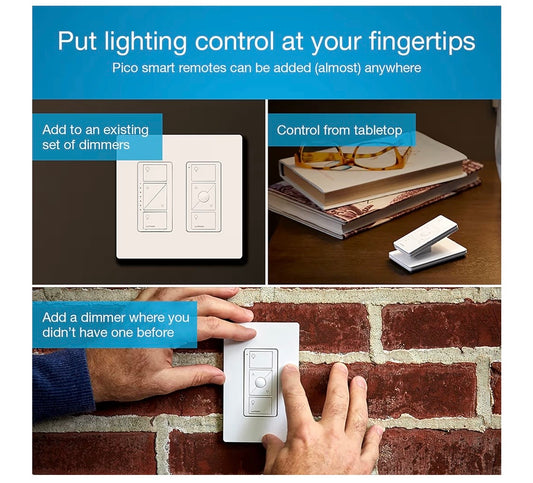 Put lighting control at your fingertips

Pico smart remotes can be added (almost) anywhere

Add to an existing set of dimmers

Control from tabletop

Add a dimmer where you didn't have one before